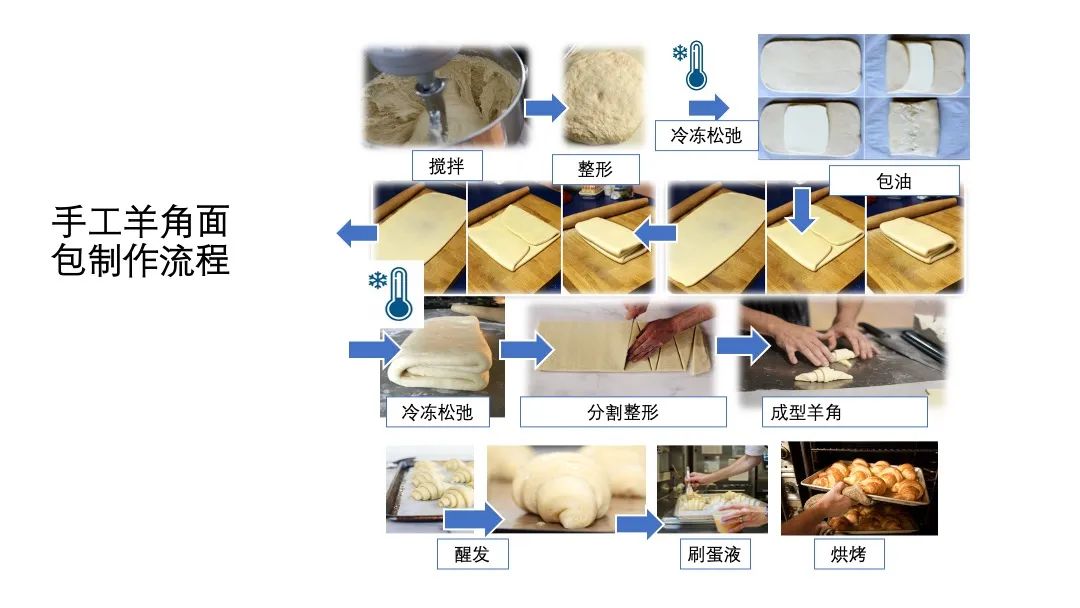 手工羊角面包制作流程

搅拌

整形

冷冻松弛

包油

冷冻松弛

分割整形

成型羊角

醒发

刷蛋液

烘烤